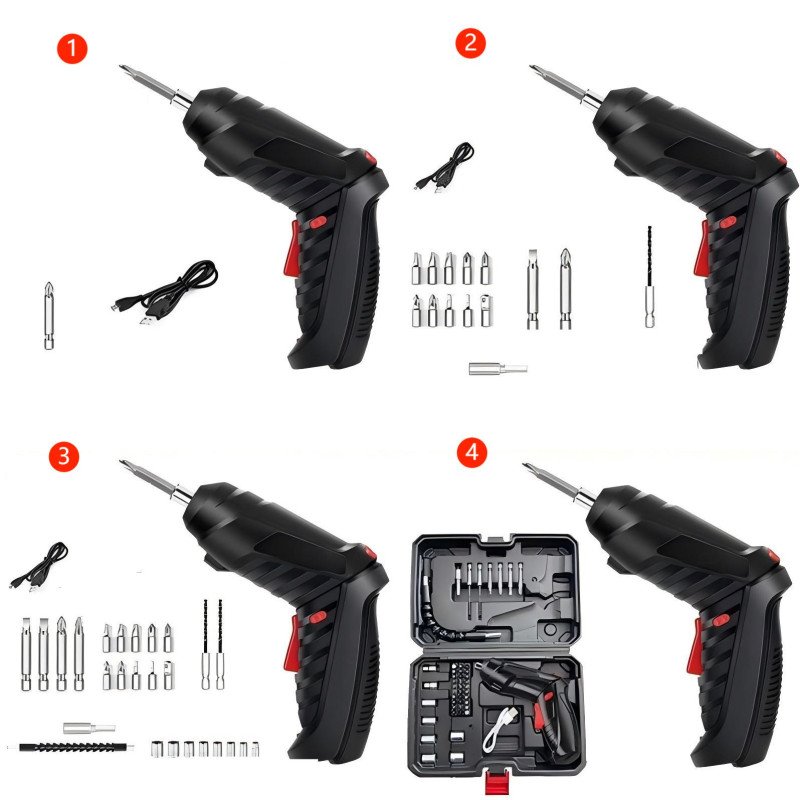 1

2

3

4